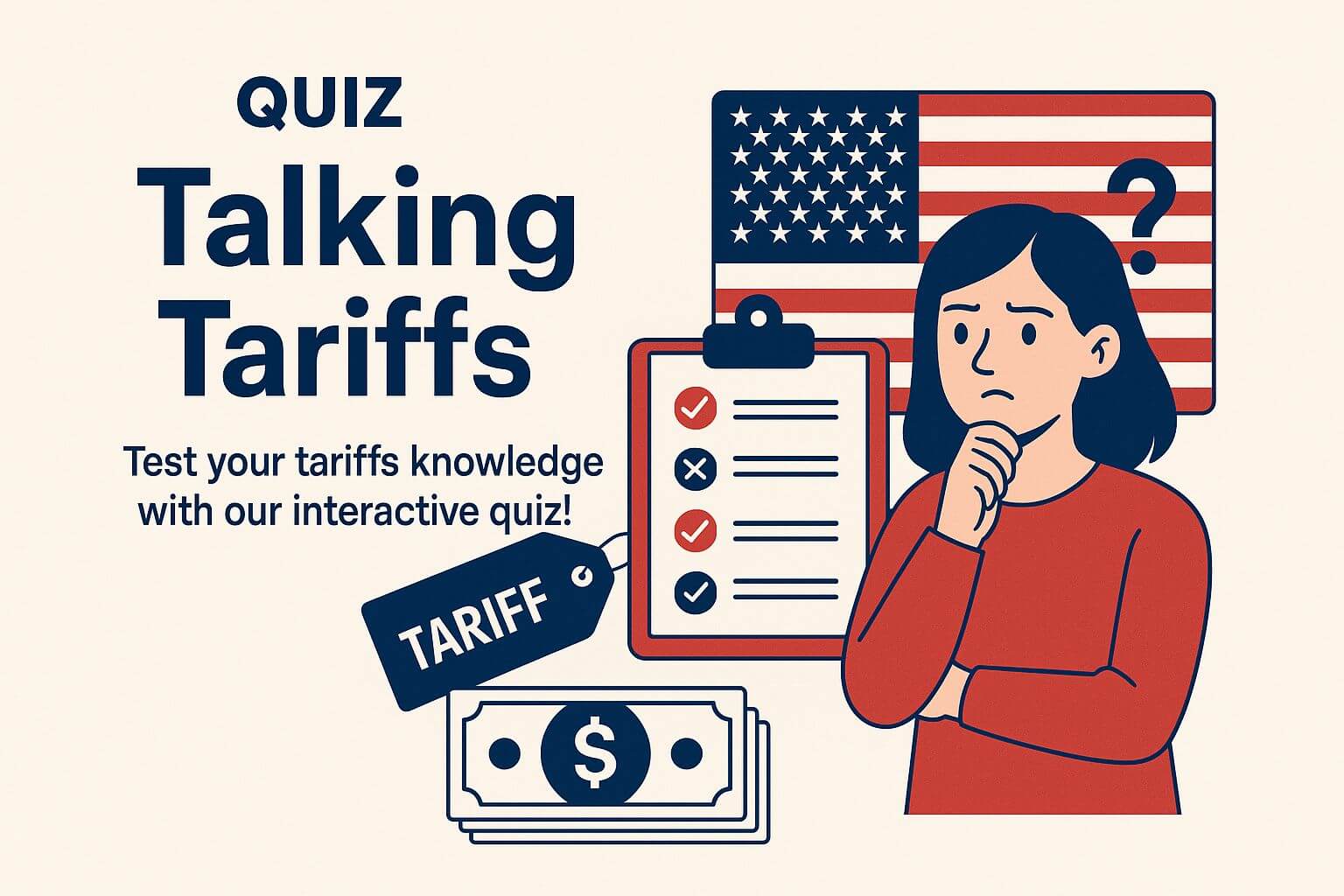 QUIZ

Talking Tariffs

Test your tariffs knowledge with our interactive quiz!

?

TARIFF

$